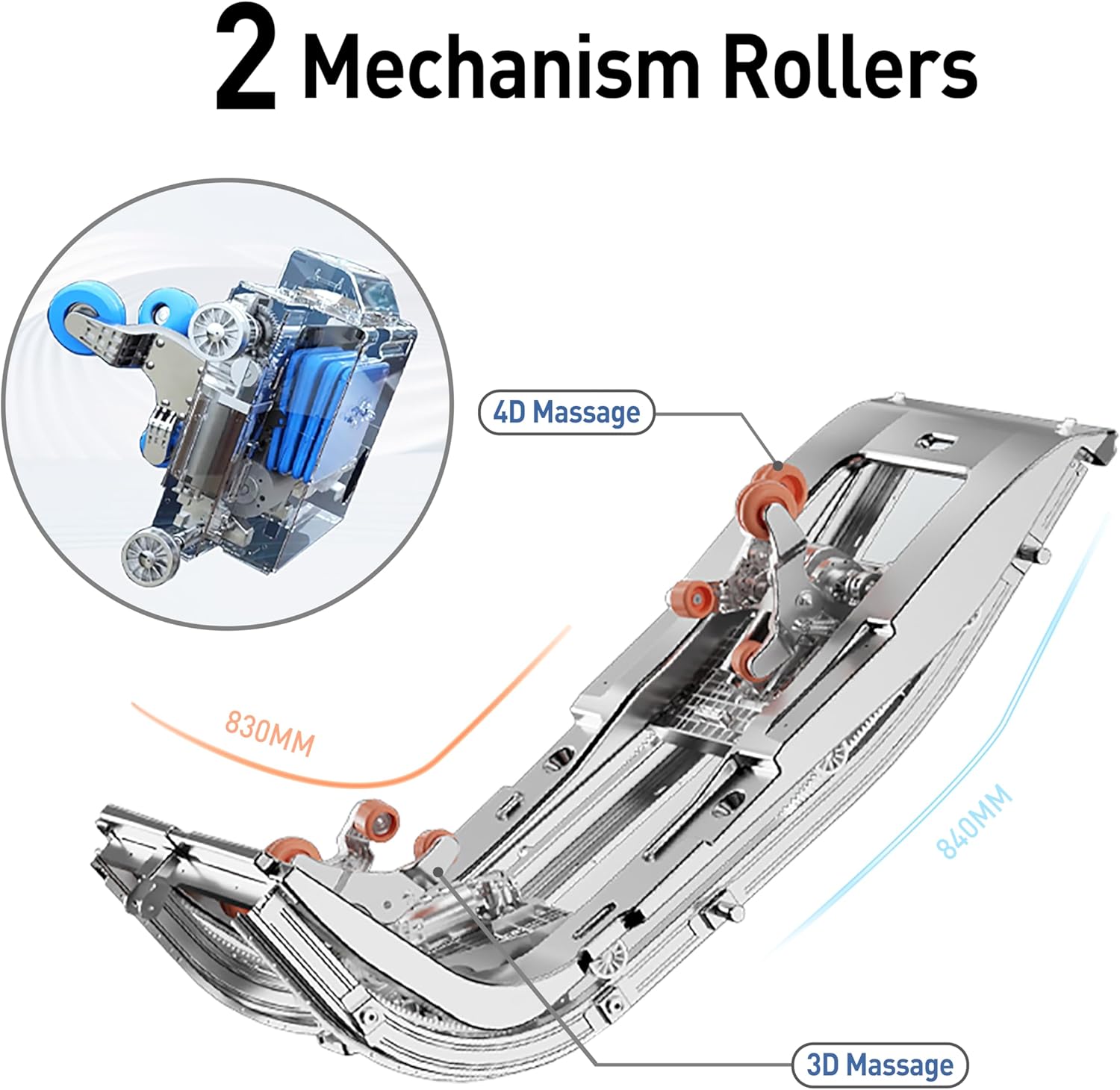 2 Mechanism Rollers

4D Massage

830MM

840MM

3D Massage